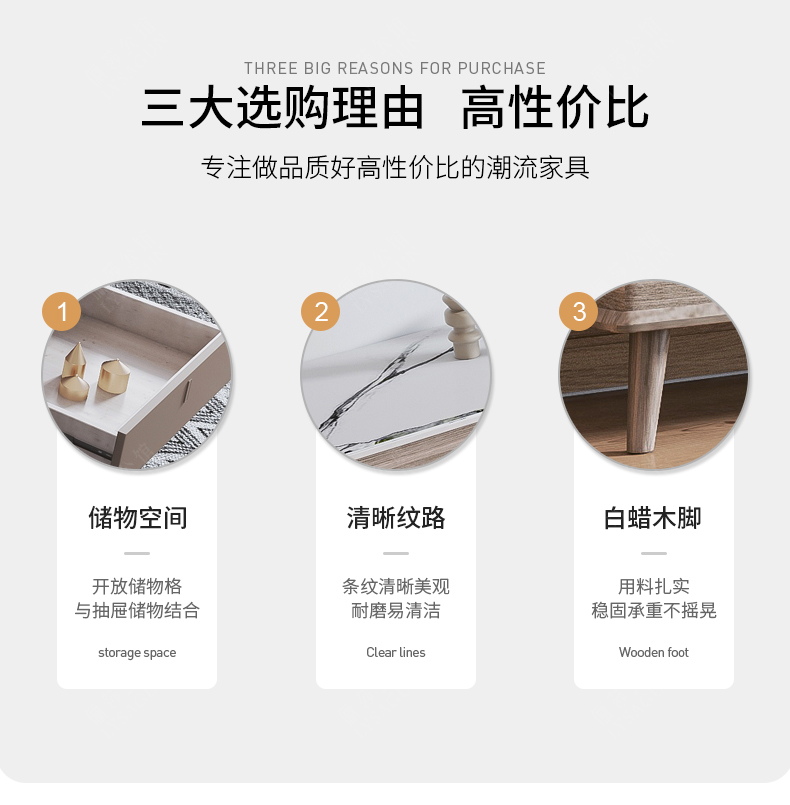 THREE BIG REASONS FOR PURCHASE
三大选购理由 高性价比
专注做品质好高性价比的潮流家具

1
储物空间
开放储物格
与抽屉储物结合
storage space

2
清晰纹路
条纹清晰美观
耐磨易清洁
Clear lines

3
白蜡木脚
用料扎实
稳固承重不摇晃
Wooden foot