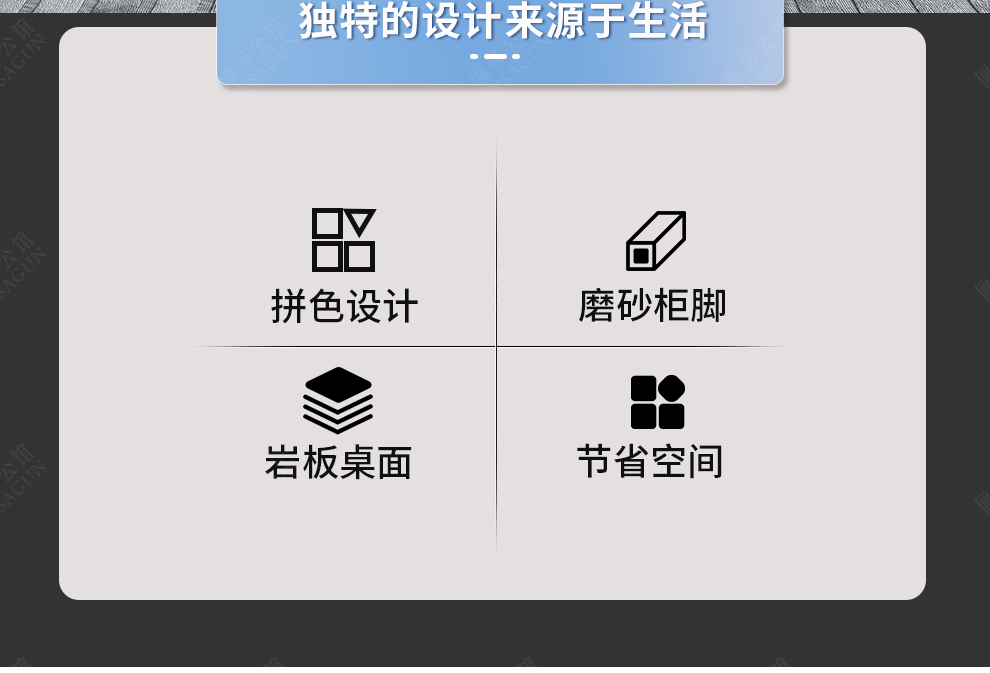 独特的设计来源于生活

拼色设计

磨砂柜脚

岩板桌面

节省空间

SAGUN