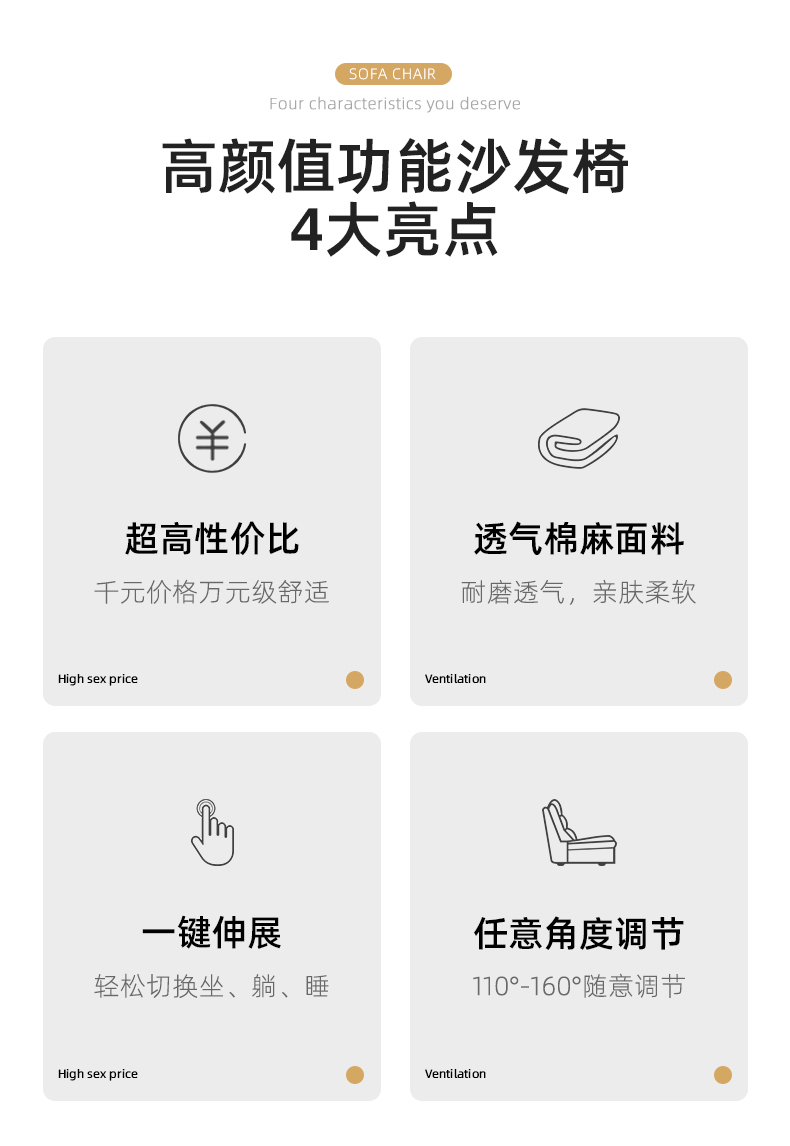 SOFA CHAIR

Four characteristics you deserve

高颜值功能沙发椅
4大亮点

超高性价比

千元价格万元级舒适

High sex price

透气棉麻面料

耐磨透气，亲肤柔软

Ventilation

一键伸展

轻松切换坐、躺、睡

High sex price

任意角度调节

110°-160°随意调节

Ventilation